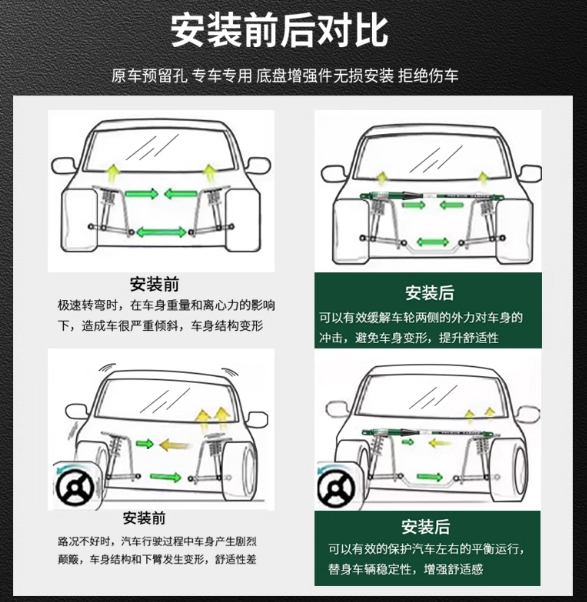 安装前后对比

原车预留孔 专车专用 底盘增强件无损安装 拒绝伤车

安装前
极速转弯时，在车身重量和离心力的影响下，造成车很严重倾斜，车身结构变形

安装后
可以有效缓解车轮两侧的外力对车身的冲击，避免车身变形，提升舒适性

安装前
路况不好时，汽车行驶过程中车身产生剧烈颠簸，车身结构和下臂发生变形，舒适性差

安装后
可以有效的保护汽车左右的平衡运行，替身车辆稳定性，增强舒适感