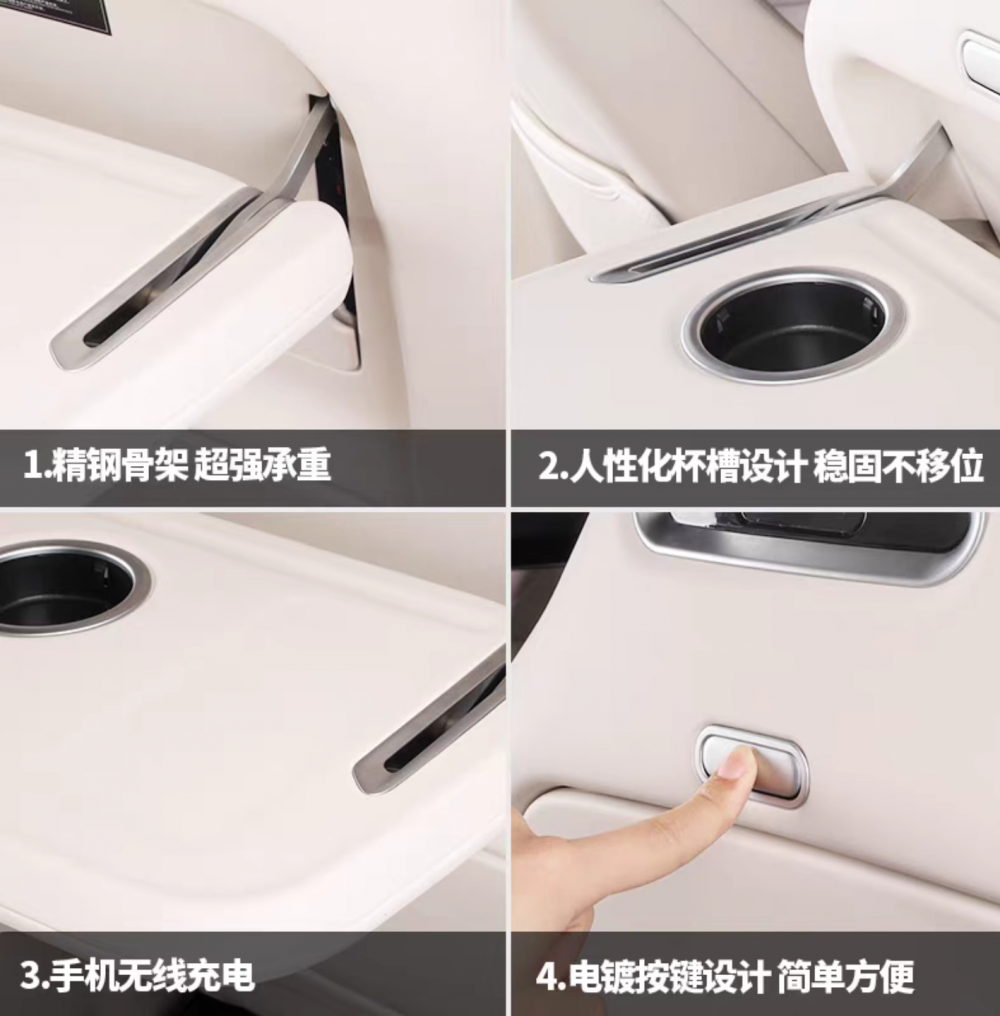 1.精钢骨架 超强承重

2.人性化杯槽设计 稳固不移位

3.手机无线充电

4.电镀按键设计 简单方便