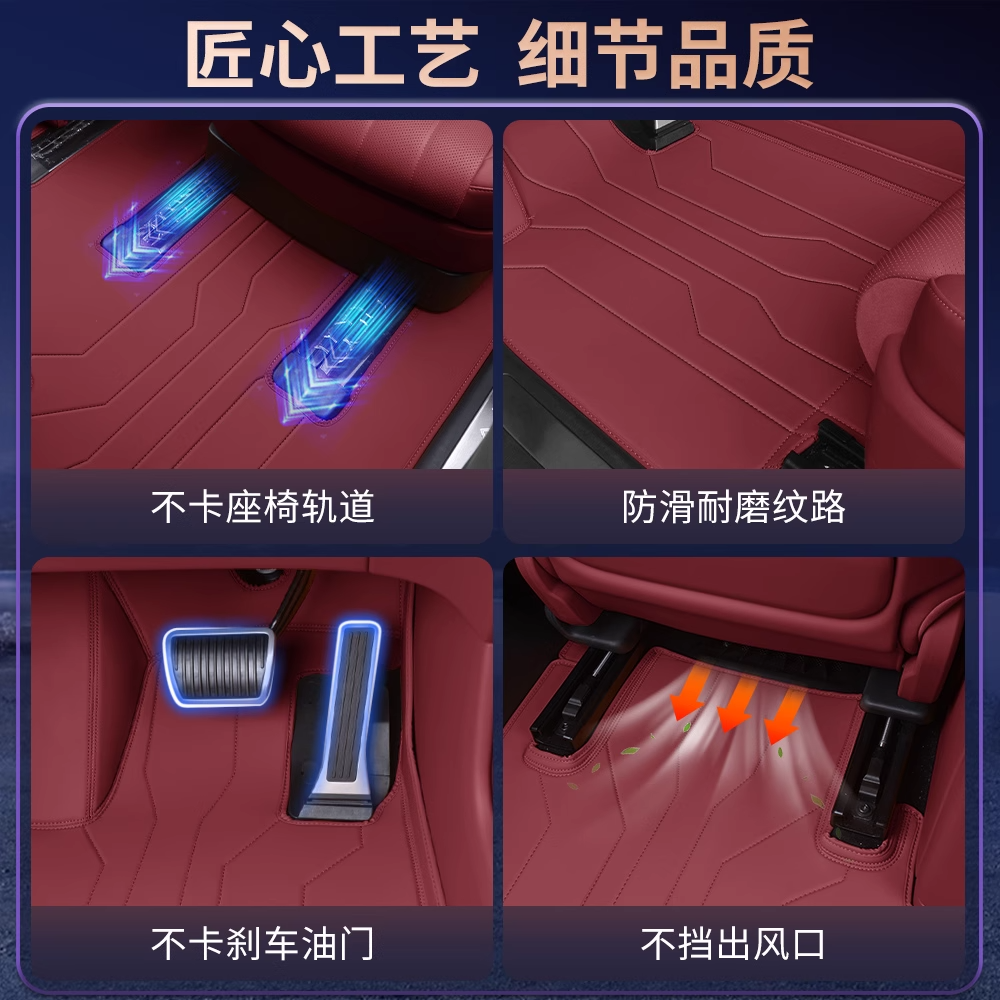 匠心工艺 细节品质

不卡座椅轨道

防滑耐磨纹路

不卡刹车油门

不挡出风口