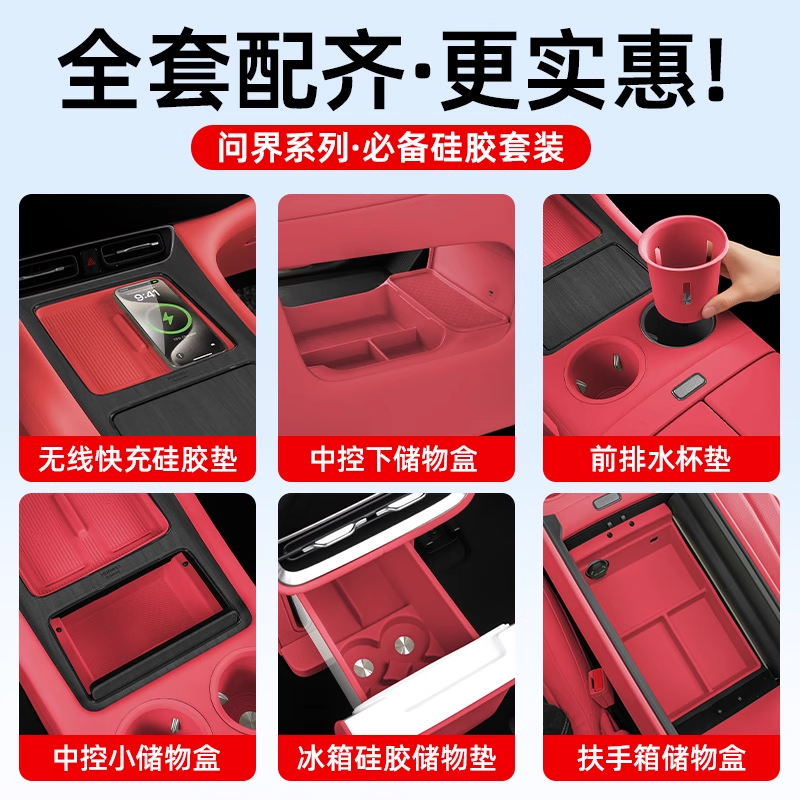 全套配齐·更实惠!

问界系列·必备硅胶套装

9:41

无线快充硅胶垫

中控下储物盒

前排水杯垫

中控小储物盒

冰箱硅胶储物垫

扶手箱储物盒