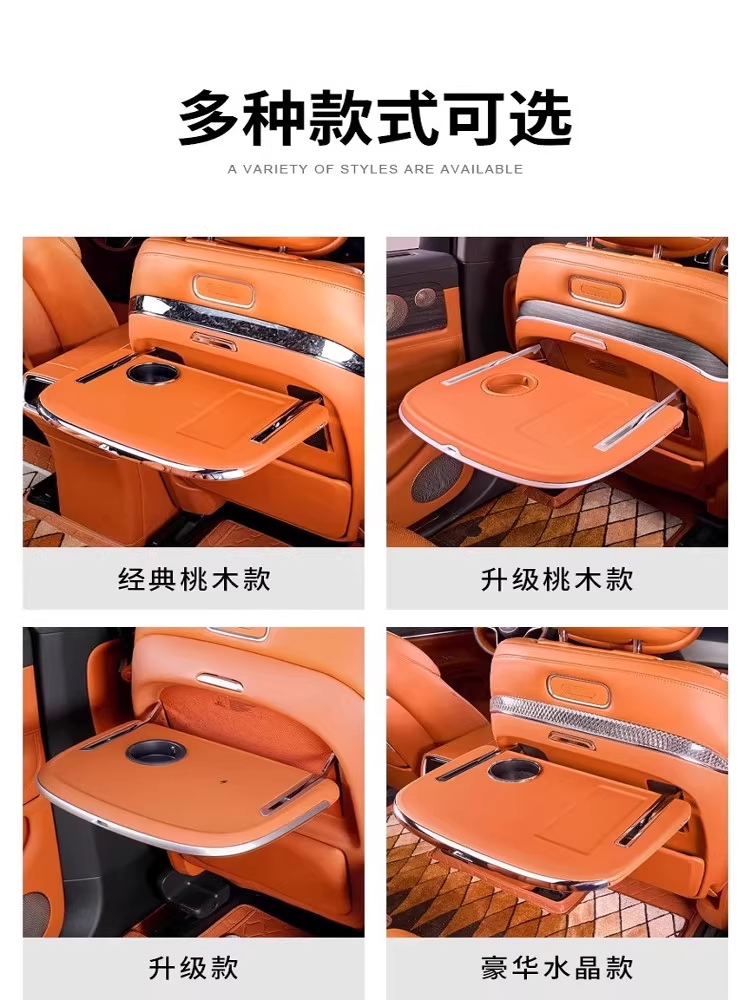 多种款式可选

A VARIETY OF STYLES ARE AVAILABLE

经典桃木款

升级桃木款

升级款

豪华水晶款