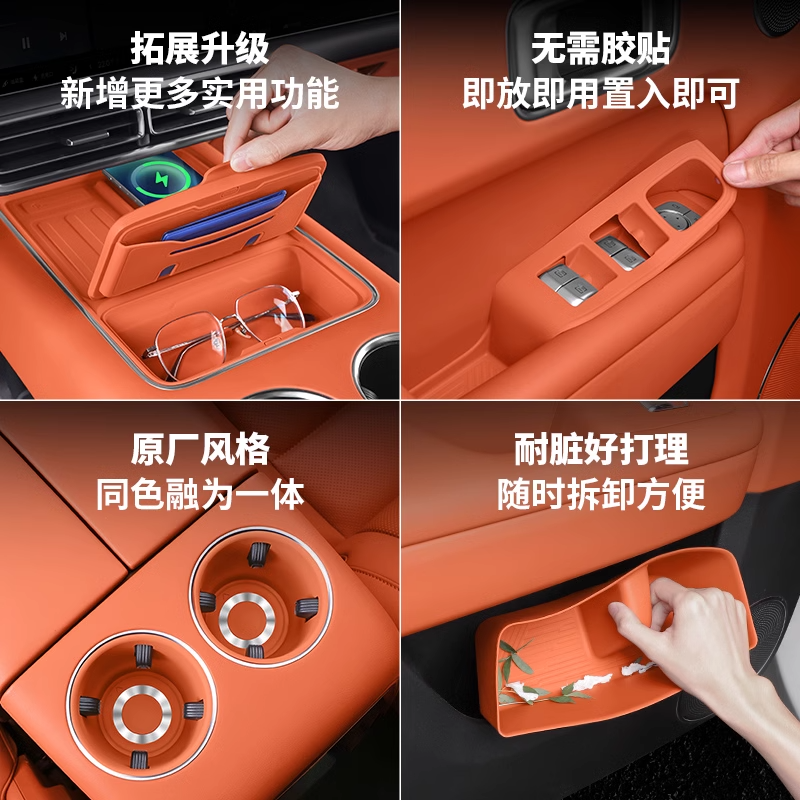 拓展升级
新增更多实用功能

无需胶贴
即放即用置入即可

原厂风格
同色融为一体

耐脏好打理
随时拆卸方便