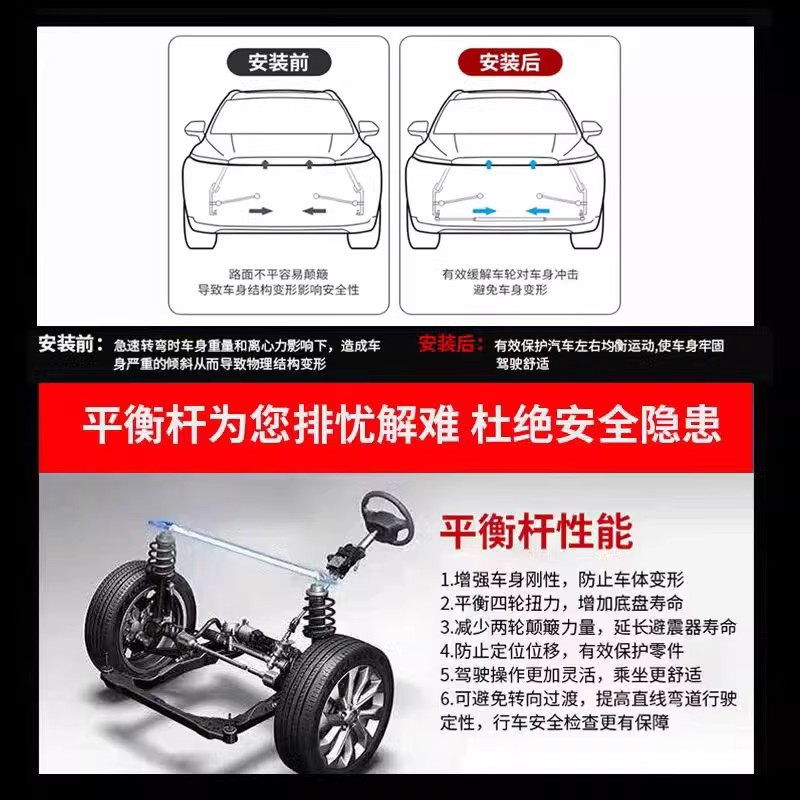 安装前

路面不平容易颠簸
导致车身结构变形影响安全性

安装后

有效缓解车轮对车身冲击
避免车身变形

安装前：急速转弯时车身重量和离心力影响下，造成车身严重的倾斜从而导致物理结构变形

安装后：有效保护汽车左右均衡运动,使车身牢固驾驶舒适

平衡杆为您排忧解难 杜绝安全隐患

平衡杆性能

1.增强车身刚性，防止车体变形
2.平衡四轮扭力，增加底盘寿命
3.减少两轮颠簸力量，延长避震器寿命
4.防止定位位移，有效保护零件
5.驾驶操作更加灵活，乘坐更舒适
6.可避免转向过渡，提高直线弯道行驶定性，行车安全检查更有保障